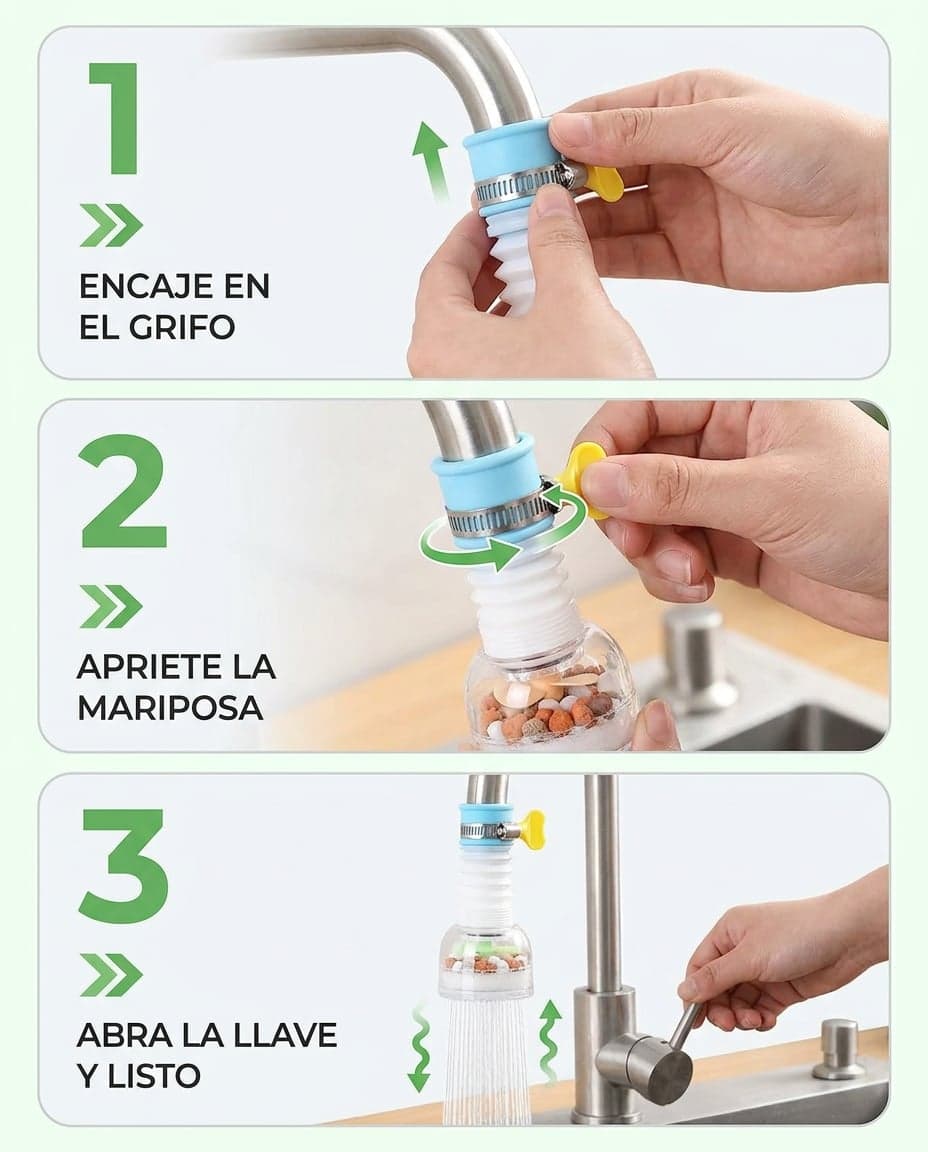 1

ENCAJE EN EL GRIFO

2

APRIETE LA MARIPOSA

3

ABRA LA LLAVE Y LISTO