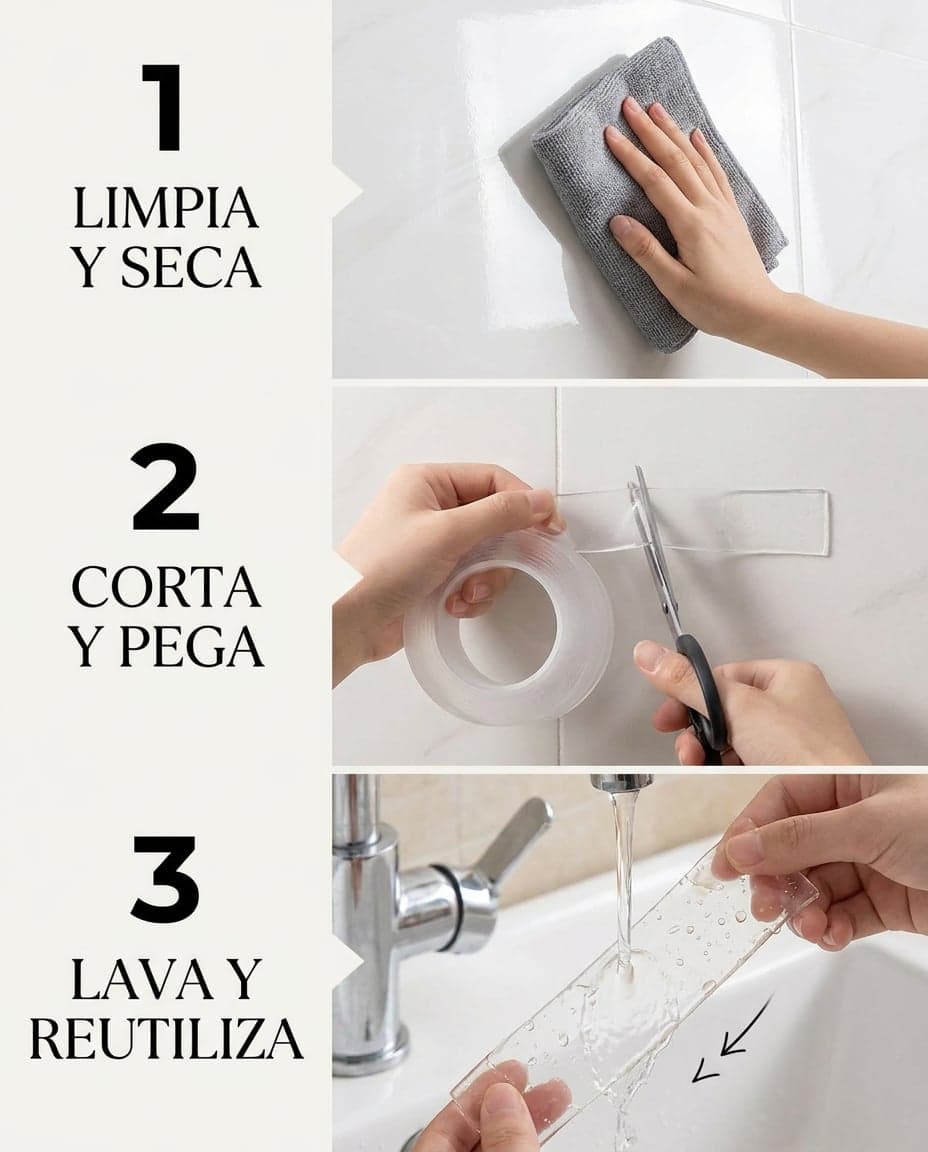 1
LIMPIA Y SECA

2
CORTA Y PEGA

3
LAVA Y REUTILIZA